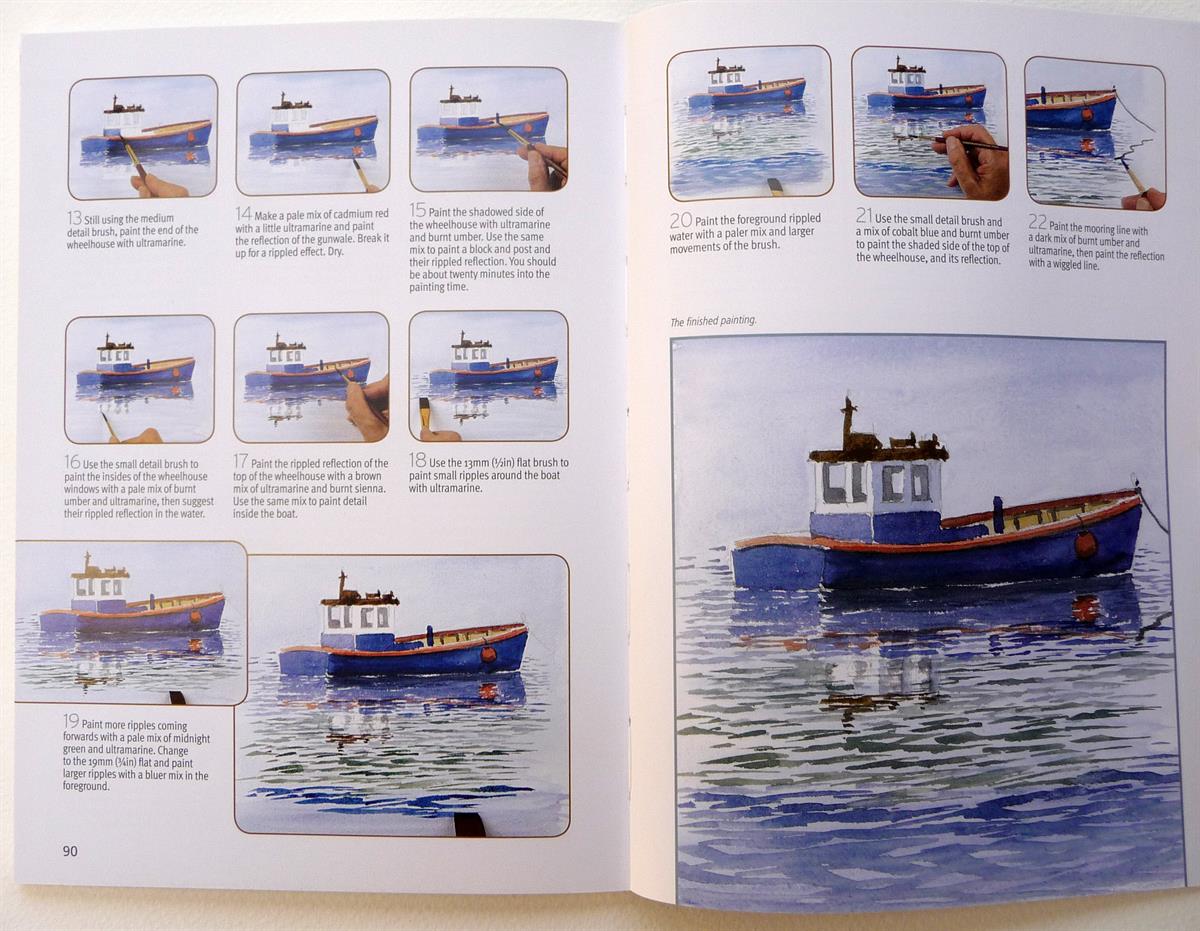 13 Still using the medium detail brush, paint the end of the wheelhouse with ultramarine.

14 Make a pale mix of cadmium red with a little ultramarine and paint the reflection of the gunwale. Break it up for a rippled effect. Dry.

15 Paint the shadowed side of the wheelhouse with ultramarine and burnt umber. Use the same mix to paint a block and post and their rippled reflection. You should be about twenty minutes into the painting time.

16 Use the small detail brush to paint the insides of the wheelhouse windows with a pale mix of burnt umber and ultramarine, then suggest their rippled reflection in the water.

17 Paint the rippled reflection of the top of the wheelhouse with a brown mix of ultramarine and burnt sienna. Use the same mix to paint detail inside the boat.

18 Use the 13mm (½in) flat brush to paint small ripples around the boat with ultramarine.

19 Paint more ripples coming forwards with a pale mix of midnight green and ultramarine. Change to the 19mm (¾in) flat and paint larger ripples with a bluer mix in the foreground.

90

20 Paint the foreground rippled water with a paler mix and larger movements of the brush.

21 Use the small detail brush and a mix of cobalt blue and burnt umber to paint the shaded side of the top of the wheelhouse, and its reflection.

22 Paint the mooring line with a dark mix of burnt umber and ultramarine, then paint the reflection with a wiggled line.

The finished painting.